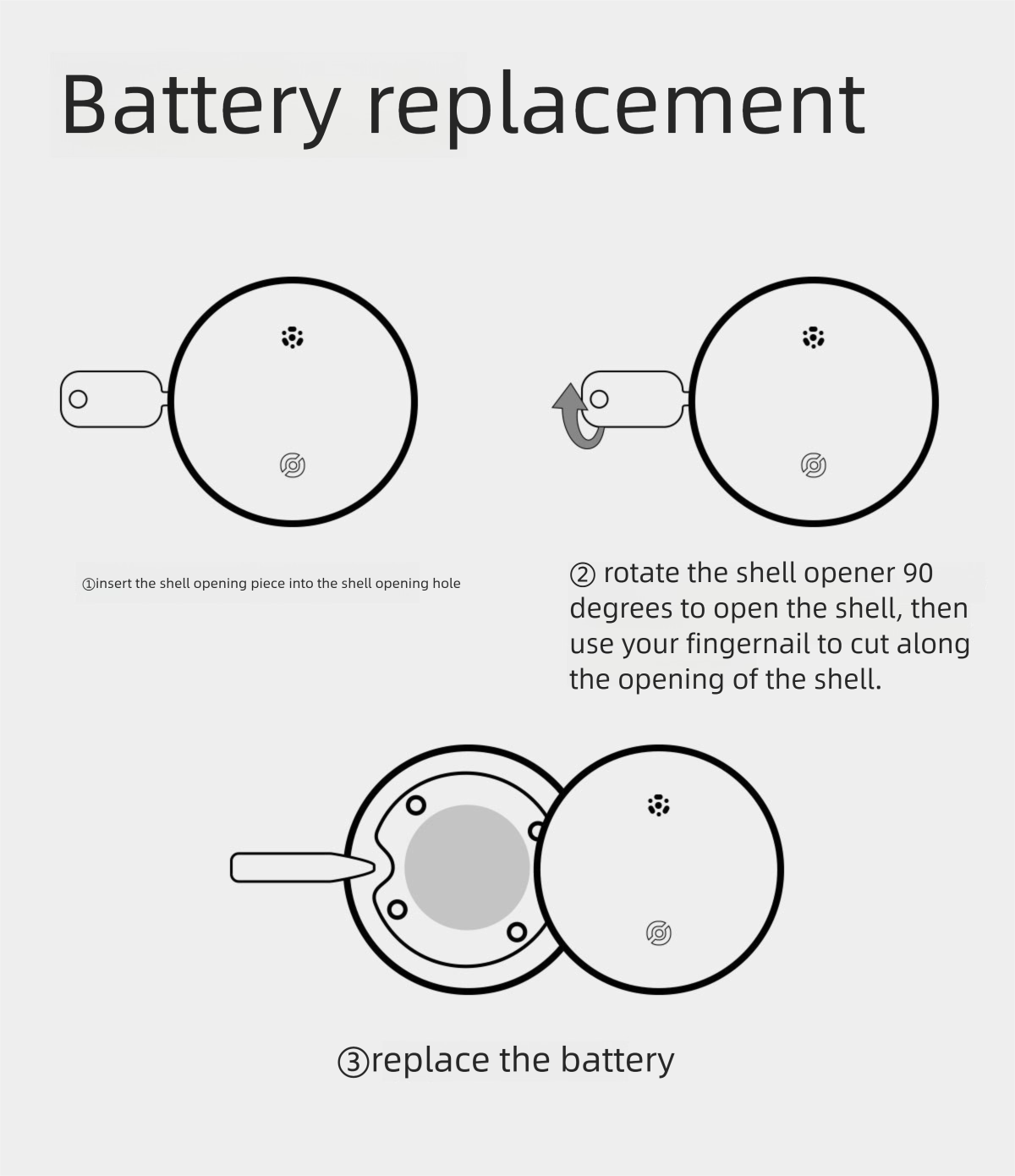 Battery replacement

①insert the shell opening piece into the shell opening hole

② rotate the shell opener 90 degrees to open the shell, then use your fingernail to cut along the opening of the shell.

③replace the battery