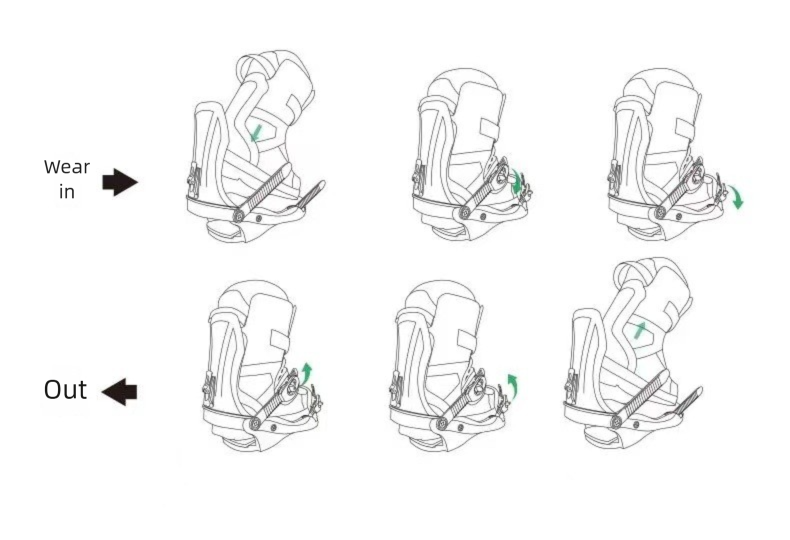 Wear in

Out