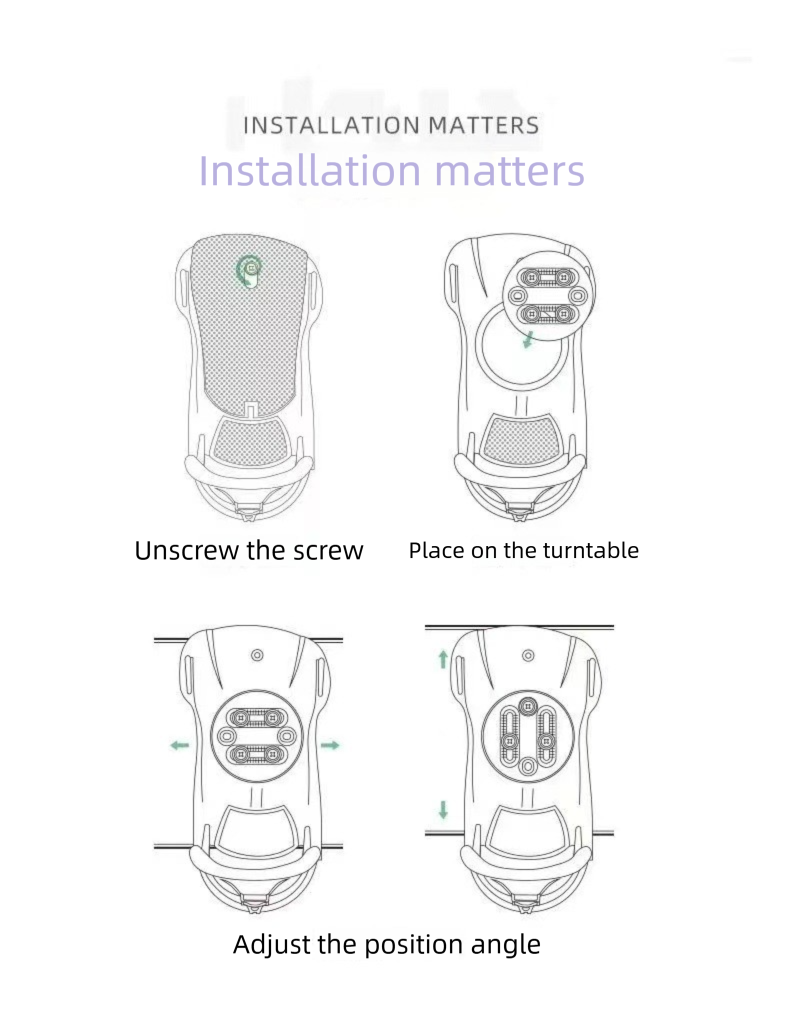 INSTALLATION MATTERS
Installation matters

Unscrew the screw

Place on the turntable

Adjust the position angle