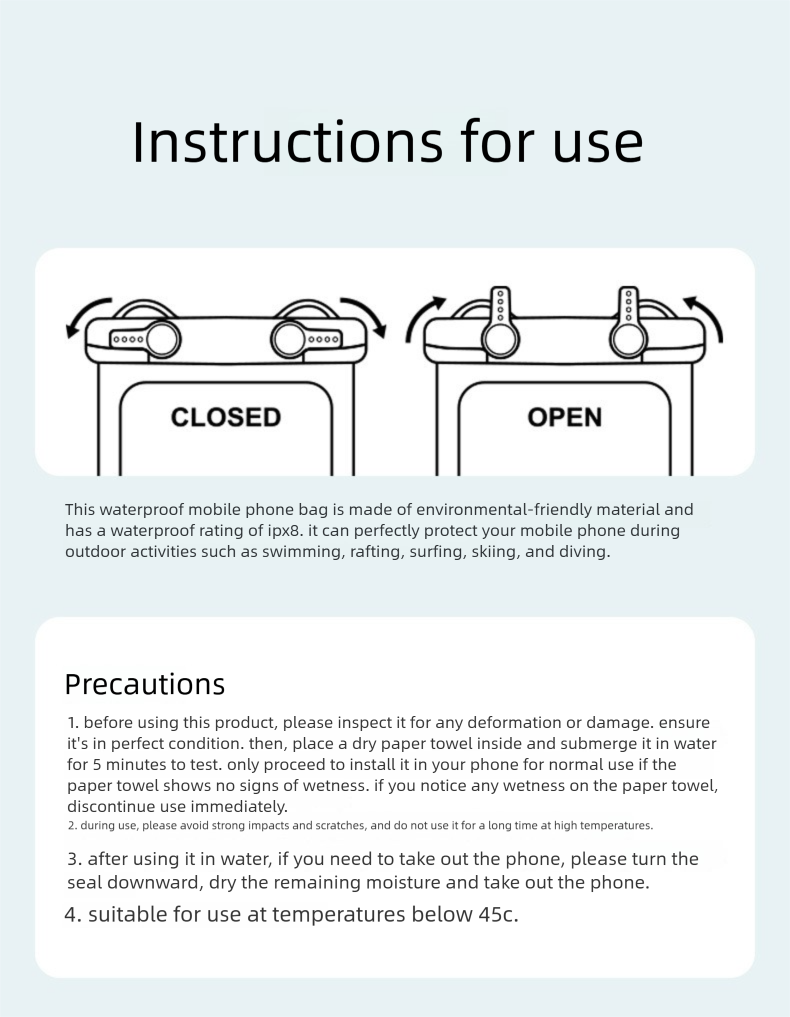 Instructions for use

CLOSED

OPEN

This waterproof mobile phone bag is made of environmental-friendly material and has a waterproof rating of ipx8. it can perfectly protect your mobile phone during outdoor activities such as swimming, rafting, surfing, skiing, and diving.

Precautions

1. before using this product, please inspect it for any deformation or damage. ensure it's in perfect condition. then, place a dry paper towel inside and submerge it in water for 5 minutes to test. only proceed to install it in your phone for normal use if the paper towel shows no signs of wetness. if you notice any wetness on the paper towel, discontinue use immediately.
2. during use, please avoid strong impacts and scratches, and do not use it for a long time at high temperatures.

3. after using it in water, if you need to take out the phone, please turn the seal downward, dry the remaining moisture and take out the phone.

4. suitable for use at temperatures below 45c.