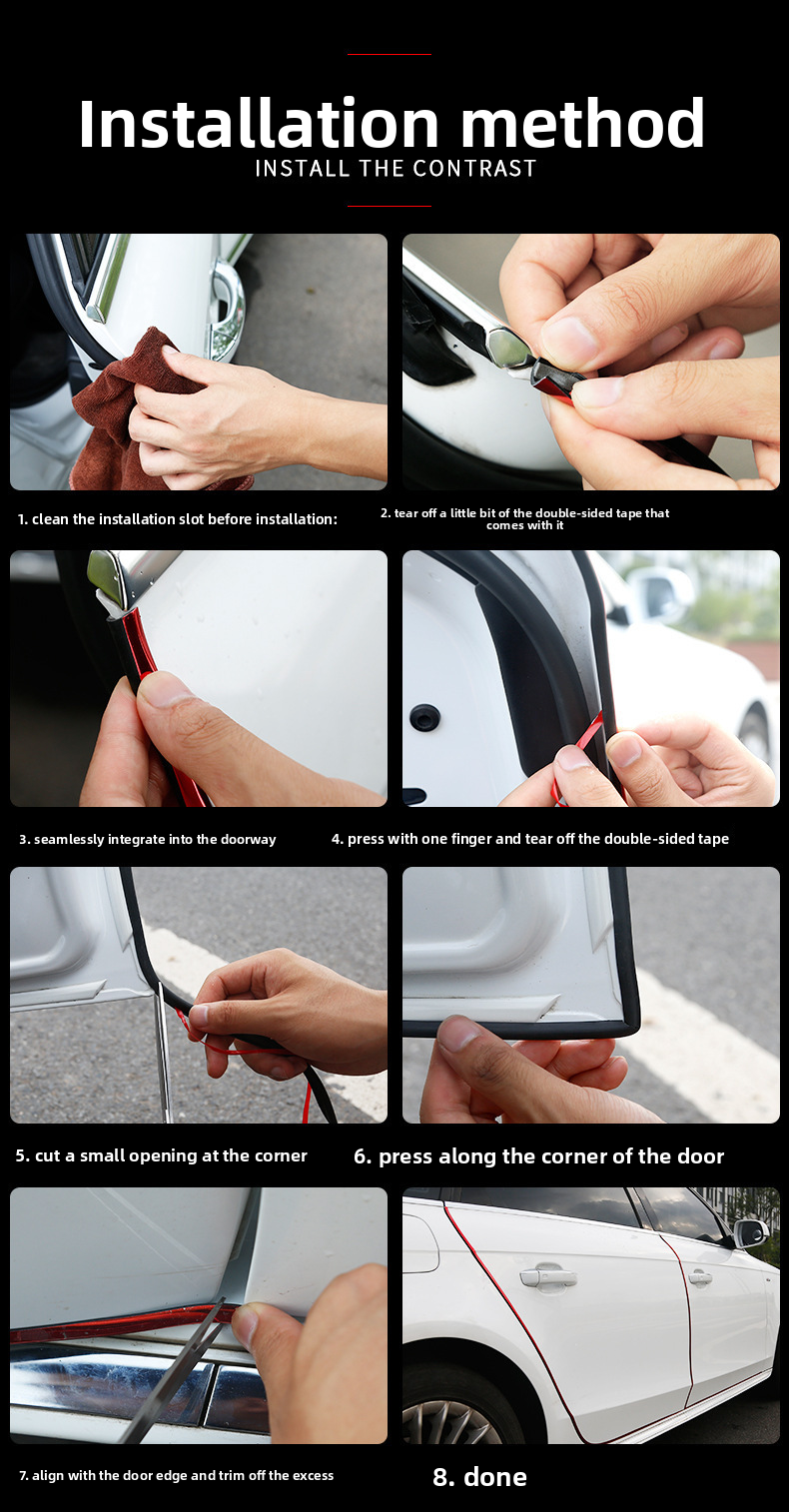 Installation method
INSTALL THE CONTRAST

1. clean the installation slot before installation:

2. tear off a little bit of the double-sided tape that comes with it

3. seamlessly integrate into the doorway

4. press with one finger and tear off the double-sided tape

5. cut a small opening at the corner

6. press along the corner of the door

7. align with the door edge and trim off the excess

8. done