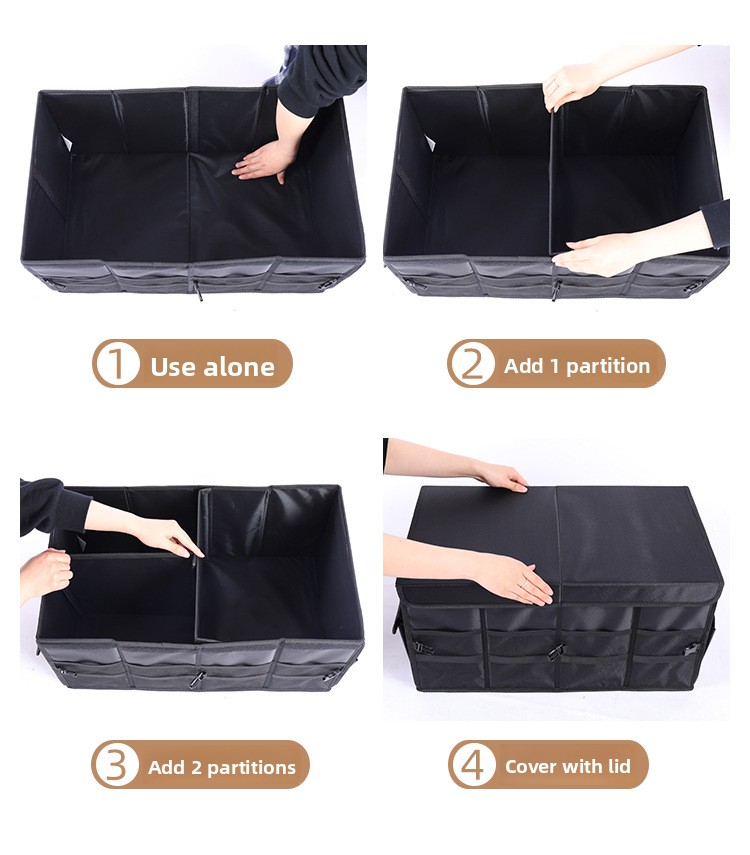 1 Use alone

2 Add 1 partition

3 Add 2 partitions

4 Cover with lid