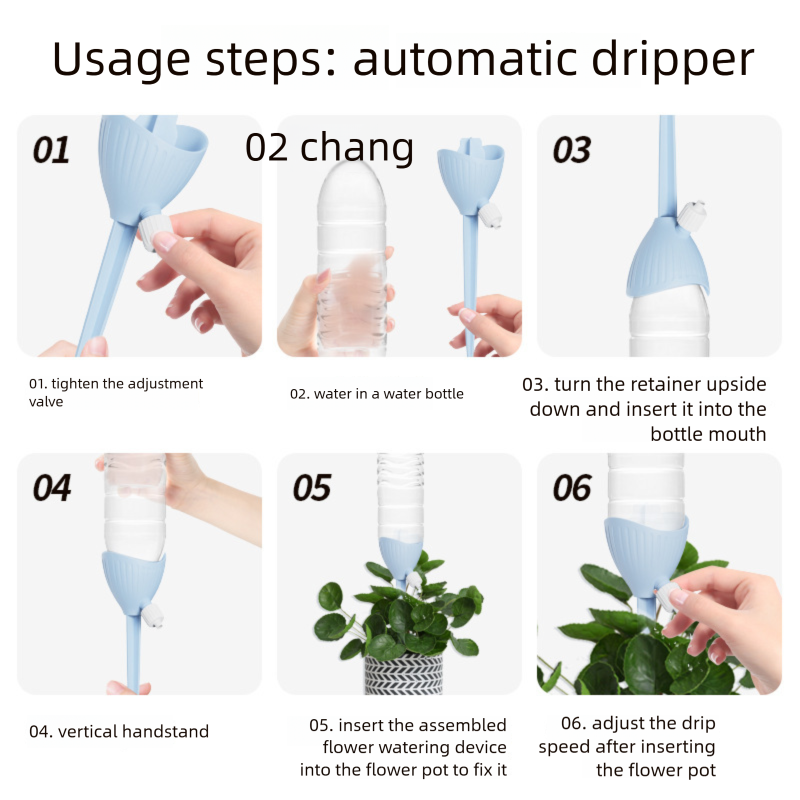 Usage steps: automatic dripper

01

02 chang

03

01. tighten the adjustment valve

02. water in a water bottle

03. turn the retainer upside down and insert it into the bottle mouth

04

05

06

04. vertical handstand

05. insert the assembled flower watering device into the flower pot to fix it

06. adjust the drip speed after inserting the flower pot