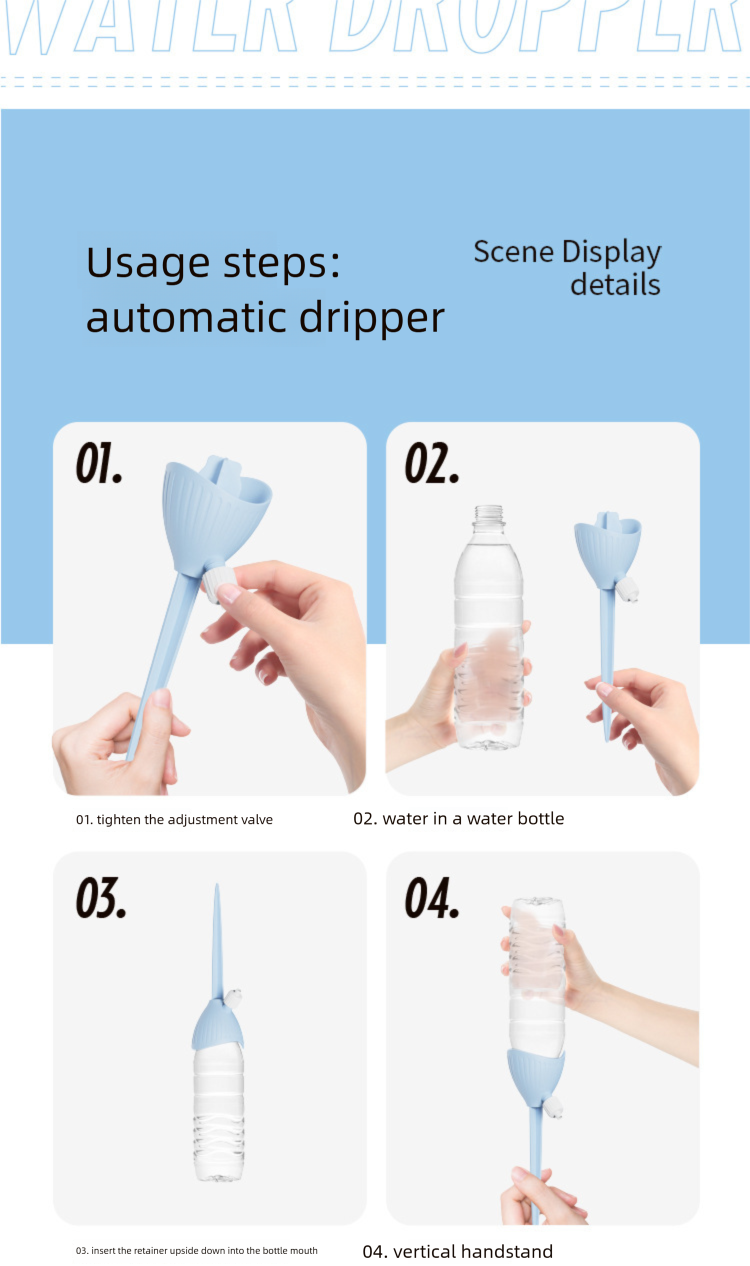 WATER DROPPER

Usage steps: automatic dripper

Scene Display details

01.

02.

01. tighten the adjustment valve

02. water in a water bottle

03.

04.

03. insert the retainer upside down into the bottle mouth

04. vertical handstand