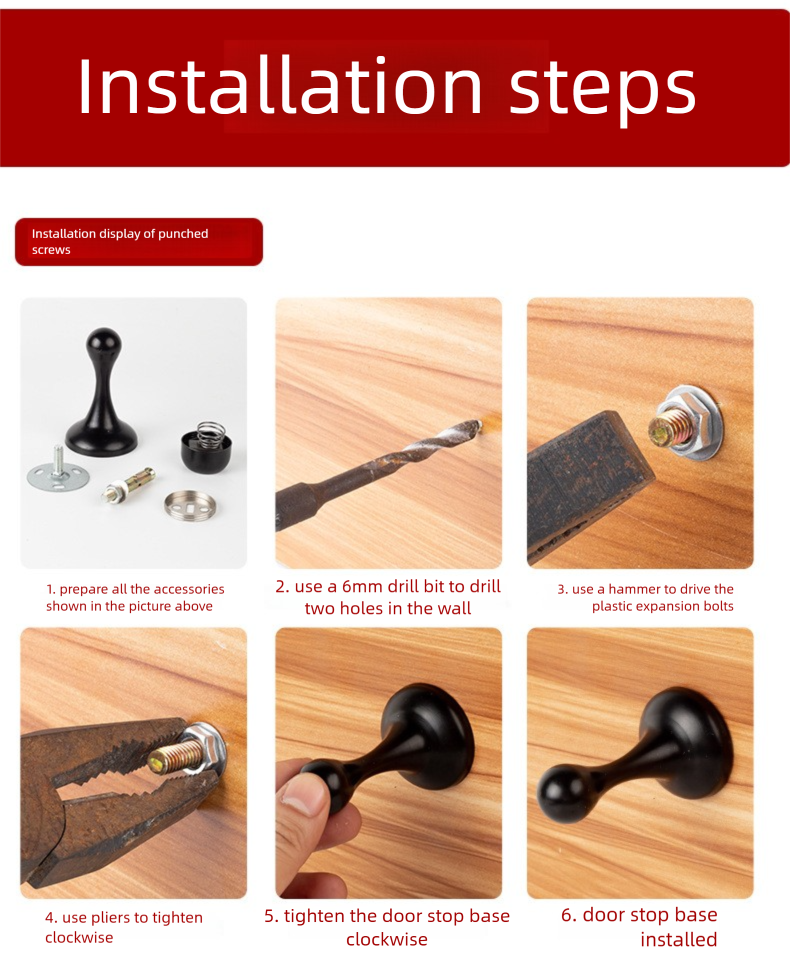 Installation steps

Installation display of punched screws

1. prepare all the accessories shown in the picture above

2. use a 6mm drill bit to drill two holes in the wall

3. use a hammer to drive the plastic expansion bolts

4. use pliers to tighten clockwise

5. tighten the door stop base clockwise

6. door stop base installed