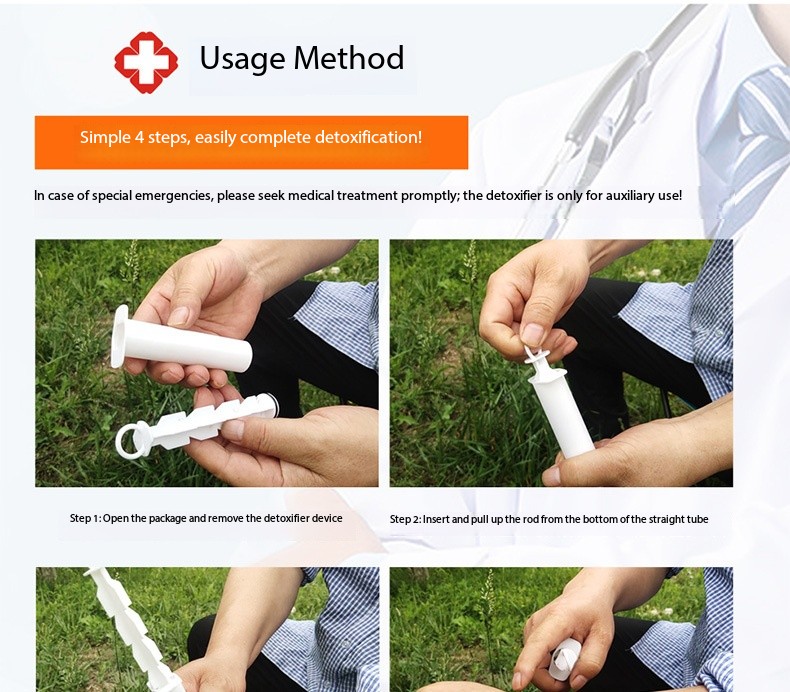 Usage Method

Simple 4 steps, easily complete detoxification!

In case of special emergencies, please seek medical treatment promptly; the detoxifier is only for auxiliary use!

Step 1: Open the package and remove the detoxifier device

Step 2: Insert and pull up the rod from the bottom of the straight tube