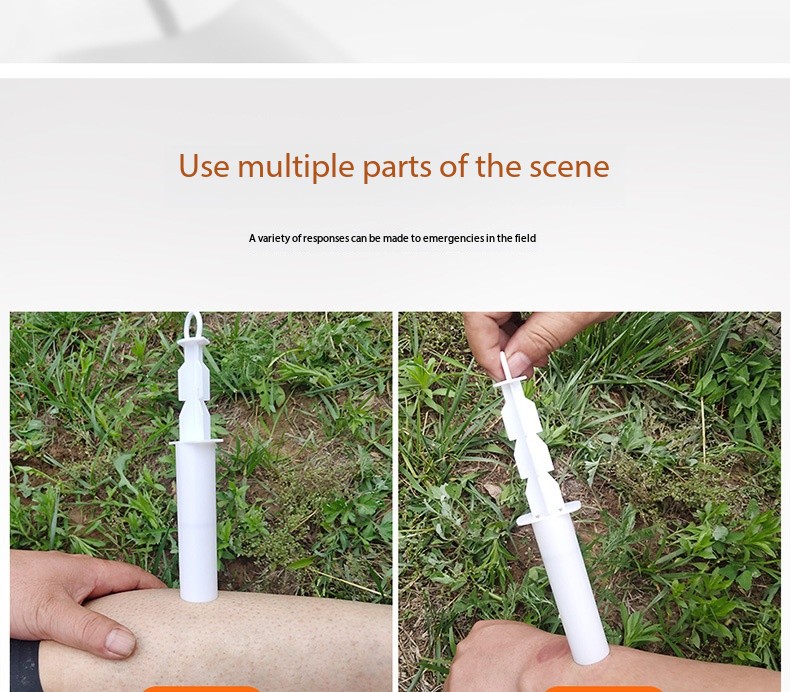 Use multiple parts of the scene

A variety of responses can be made to emergencies in the field