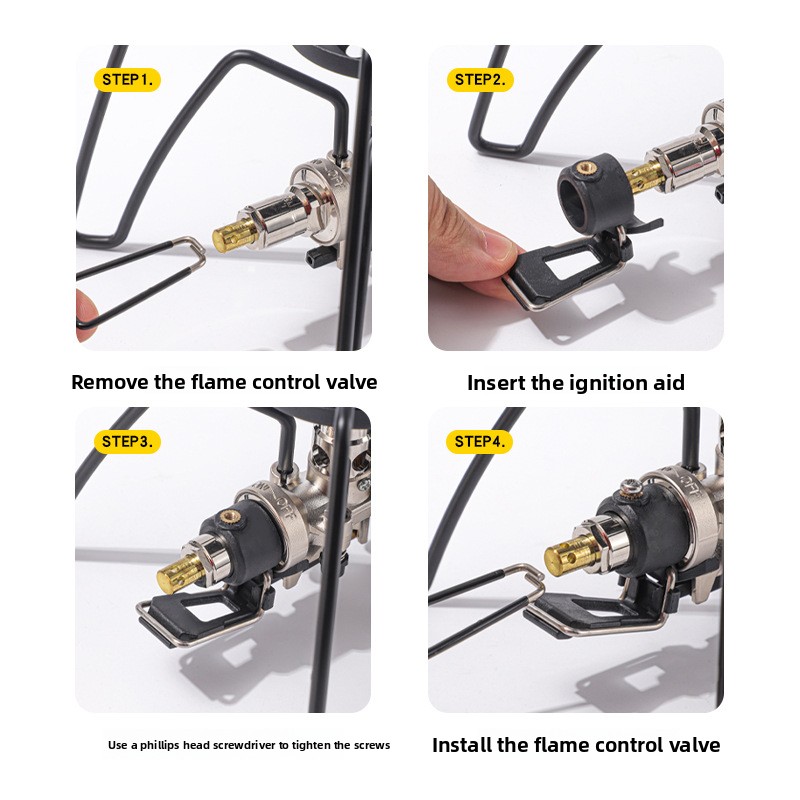 STEP1.

Remove the flame control valve

STEP2.

Insert the ignition aid

STEP3.

Use a phillips head screwdriver to tighten the screws

STEP4.

Install the flame control valve