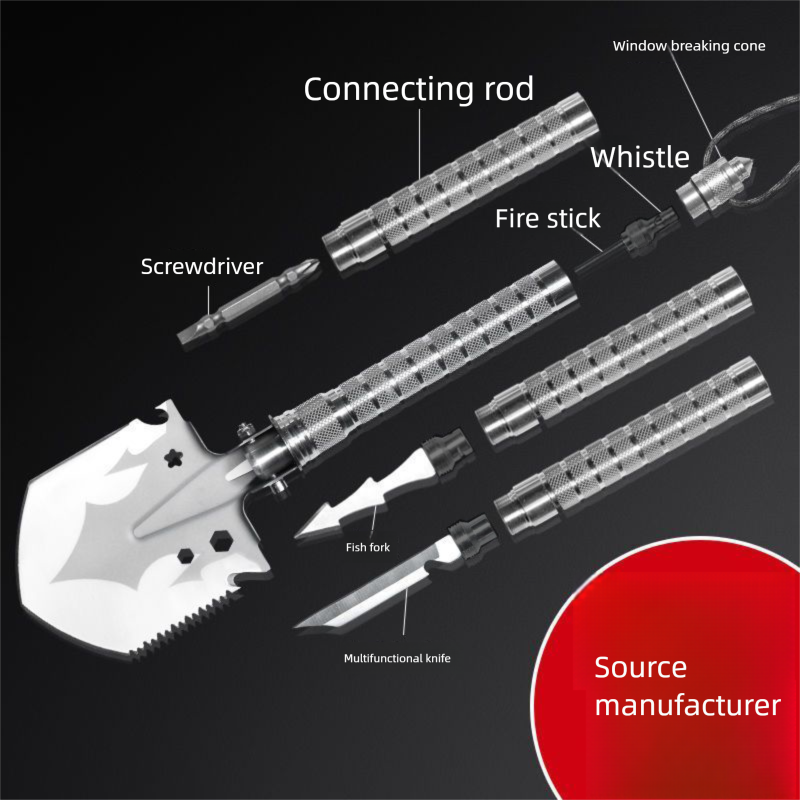 Window breaking cone

Connecting rod

Whistle

Fire stick

Screwdriver

Fish fork

Multifunctional knife

Source manufacturer