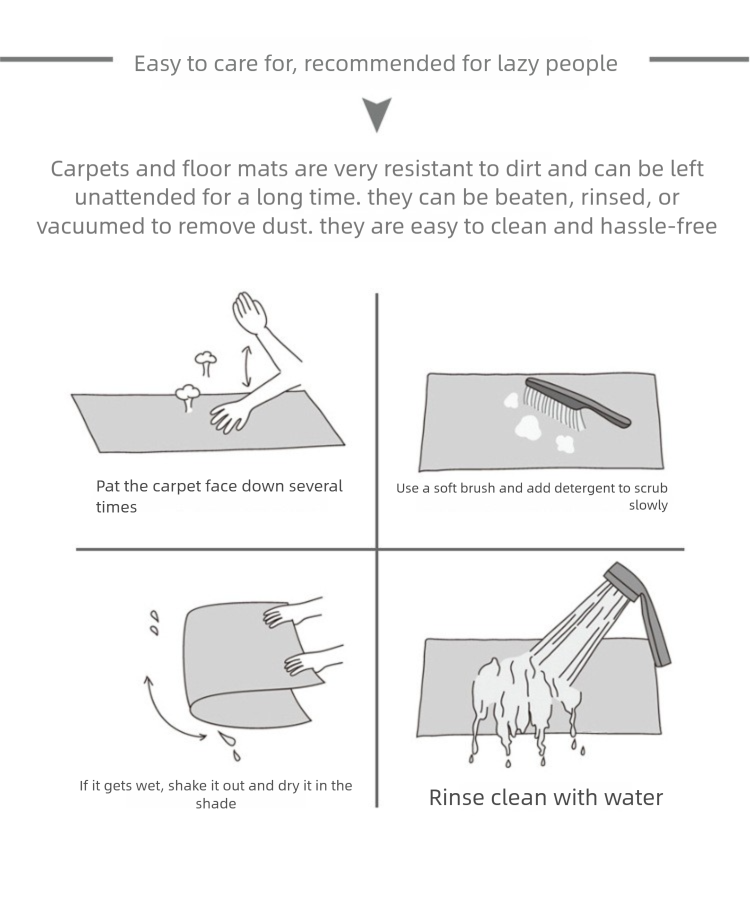 Easy to care for, recommended for lazy people

Carpets and floor mats are very resistant to dirt and can be left unattended for a long time. they can be beaten, rinsed, or vacuumed to remove dust. they are easy to clean and hassle-free

Pat the carpet face down several times

Use a soft brush and add detergent to scrub slowly

If it gets wet, shake it out and dry it in the shade

Rinse clean with water