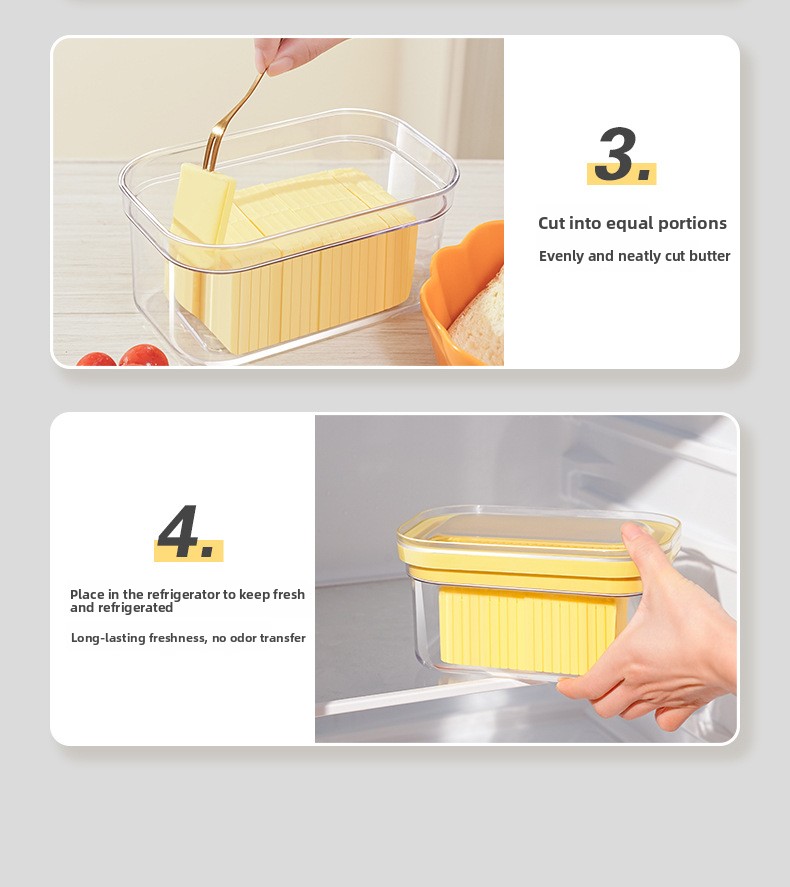 3.

Cut into equal portions

Evenly and neatly cut butter

4.

Place in the refrigerator to keep fresh and refrigerated

Long-lasting freshness, no odor transfer