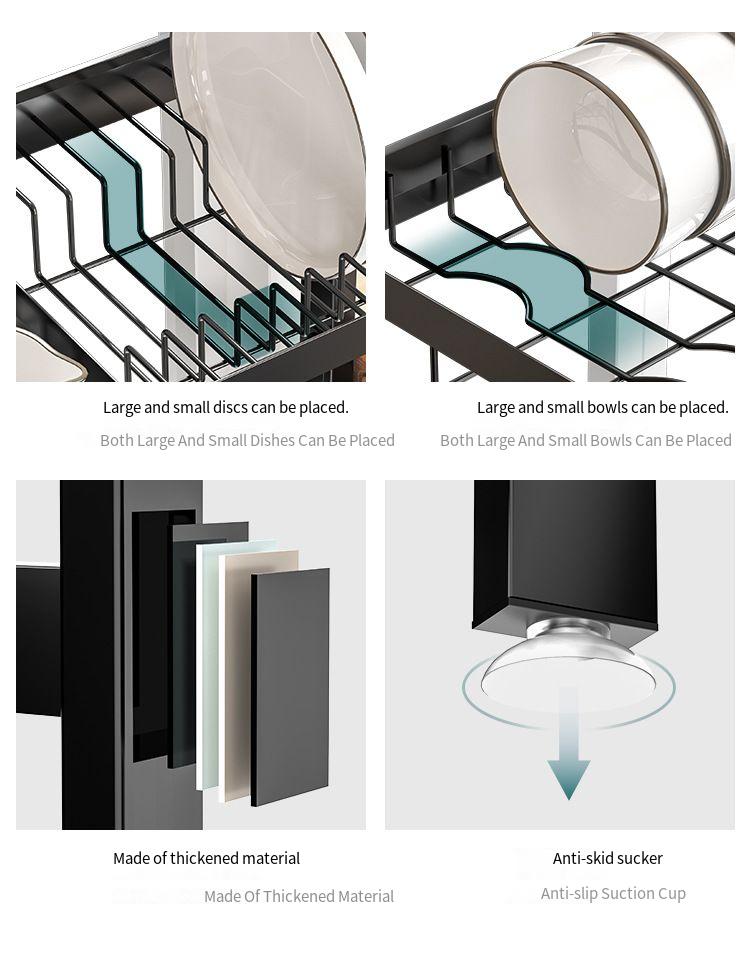 Large and small discs can be placed.

Both Large And Small Dishes Can Be Placed

Large and small bowls can be placed.

Both Large And Small Bowls Can Be Placed

Made of thickened material

Made Of Thickened Material

Anti-skid sucker

Anti-slip Suction Cup