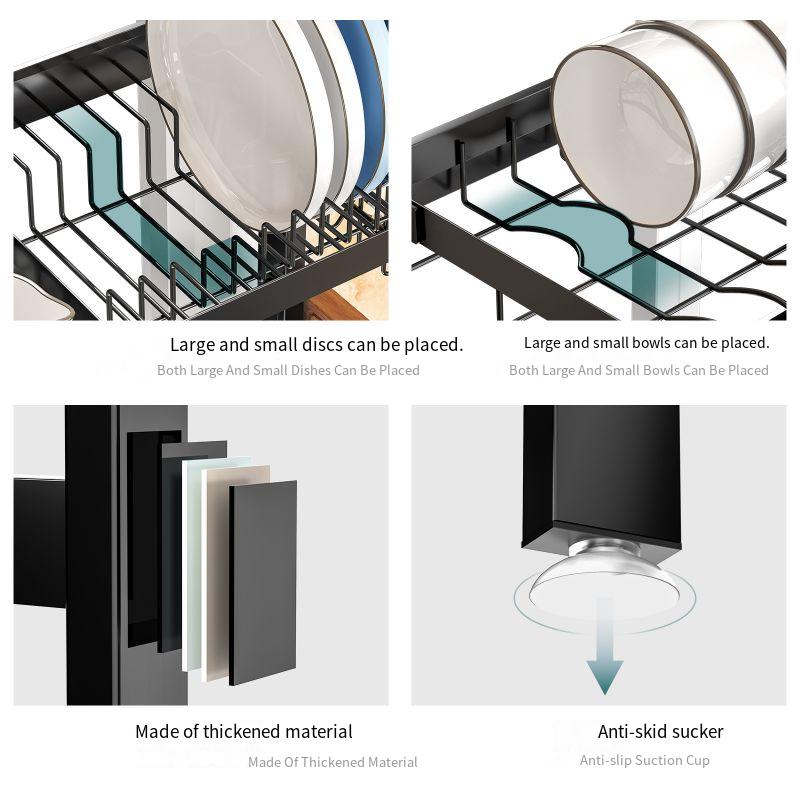 Large and small discs can be placed.
Both Large And Small Dishes Can Be Placed

Large and small bowls can be placed.
Both Large And Small Bowls Can Be Placed

Made of thickened material
Made Of Thickened Material

Anti-skid sucker
Anti-slip Suction Cup