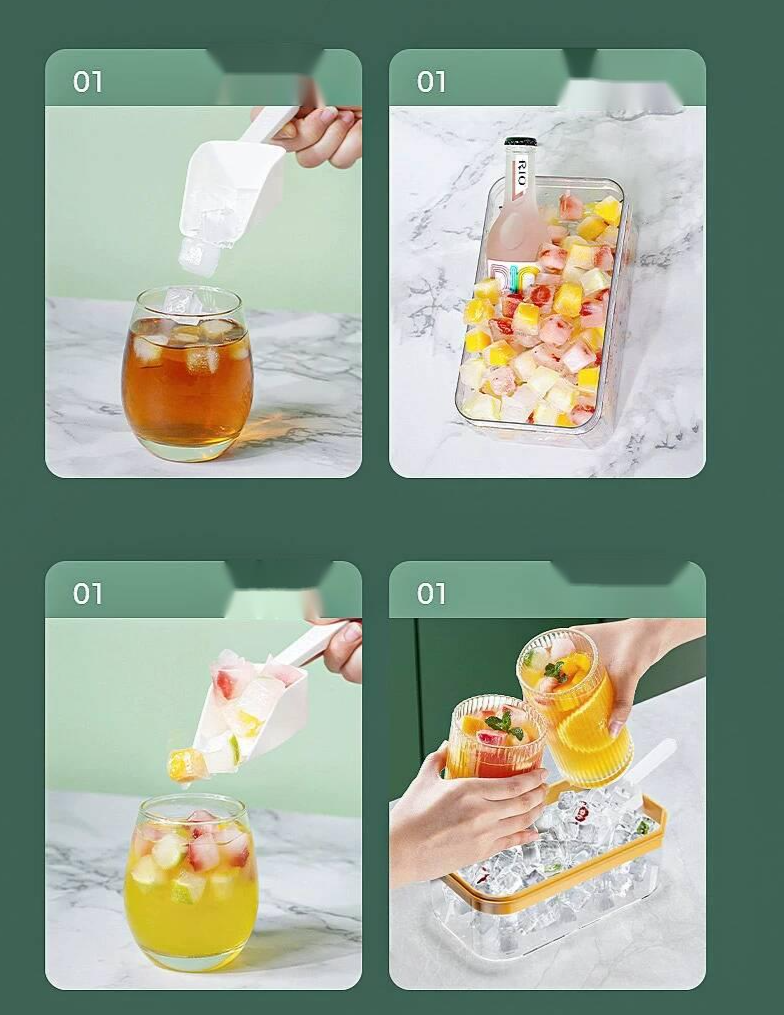 01

01

RIO

RIO

01

01