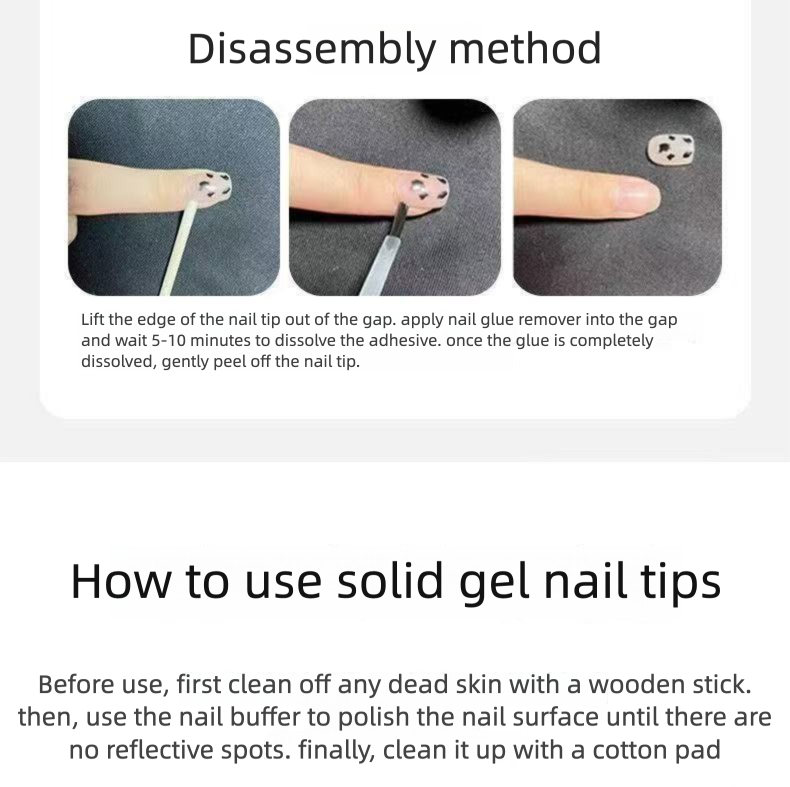 Disassembly method

Lift the edge of the nail tip out of the gap. apply nail glue remover into the gap and wait 5-10 minutes to dissolve the adhesive. once the glue is completely dissolved, gently peel off the nail tip.

How to use solid gel nail tips

Before use, first clean off any dead skin with a wooden stick. then, use the nail buffer to polish the nail surface until there are no reflective spots. finally, clean it up with a cotton pad