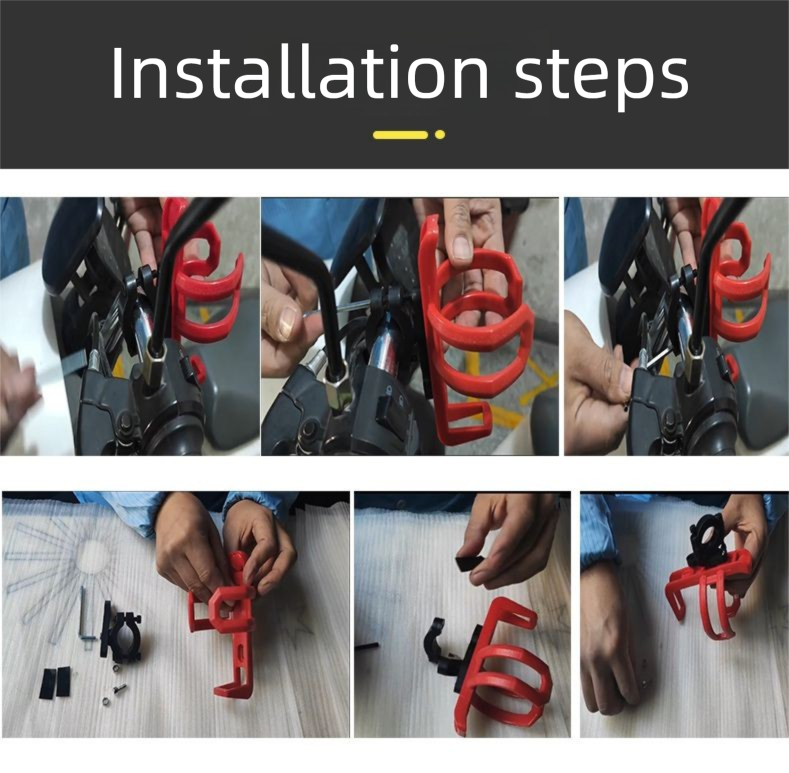 Installation steps