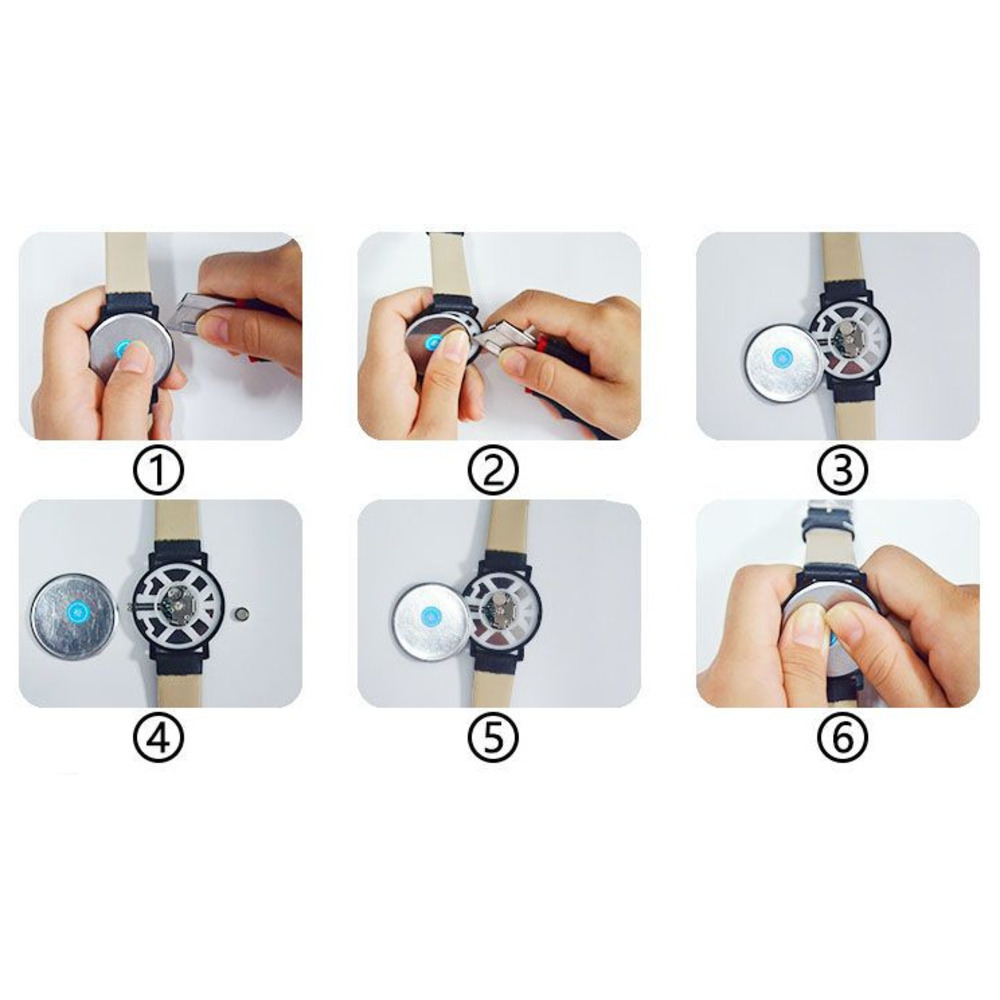 ①
②
③
④
⑤
⑥