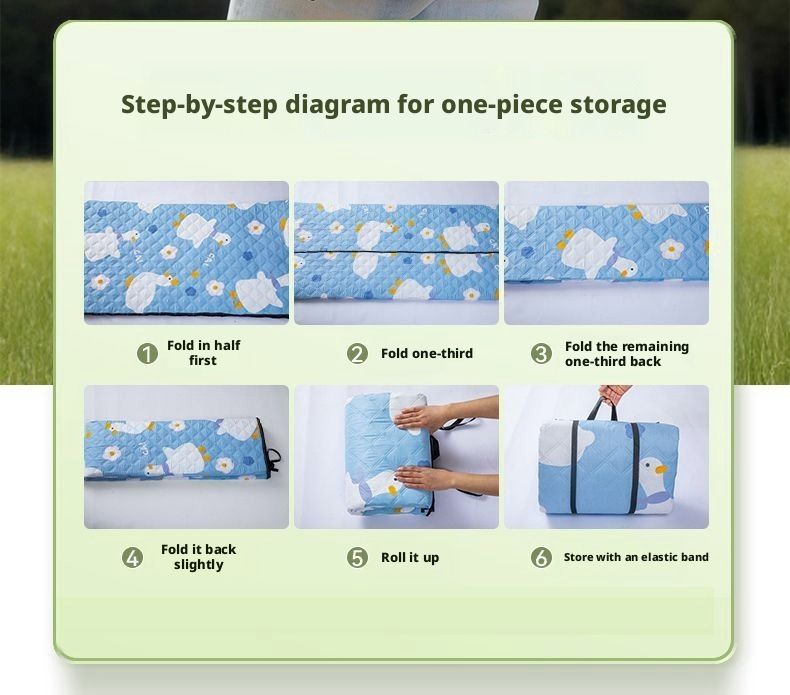 Step-by-step diagram for one-piece storage

1 Fold in half first

2 Fold one-third

3 Fold the remaining one-third back

4 Fold it back slightly

5 Roll it up

6 Store with an elastic band